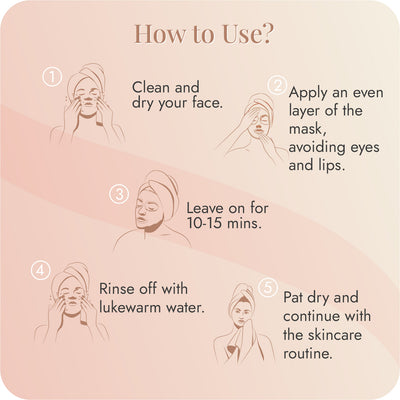 How to Use?

1 Clean and dry your face.

2 Apply an even layer of the mask, avoiding eyes and lips.

3 Leave on for 10-15 mins.

4 Rinse off with lukewarm water.

5 Pat dry and continue with the skincare routine.